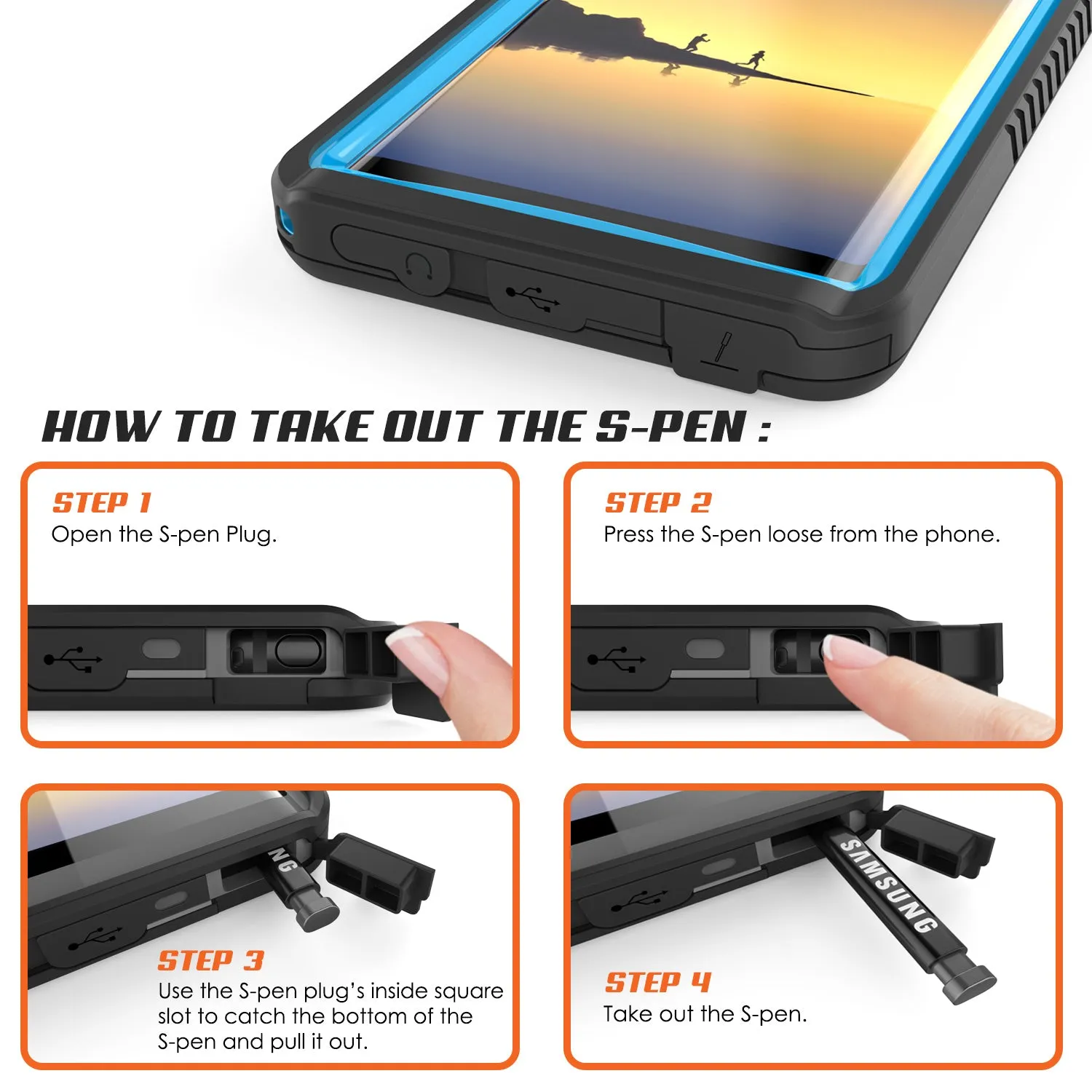 HOW TO TAKE OUT THE S-PEN :

STEP 1
Open the S-pen Plug.

STEP 2
Press the S-pen loose from the phone.

NG

STEP 3
Use the S-pen plug's inside square slot to catch the bottom of the S-pen and pull it out.

SAMSUNG

STEP 4
Take out the S-pen.