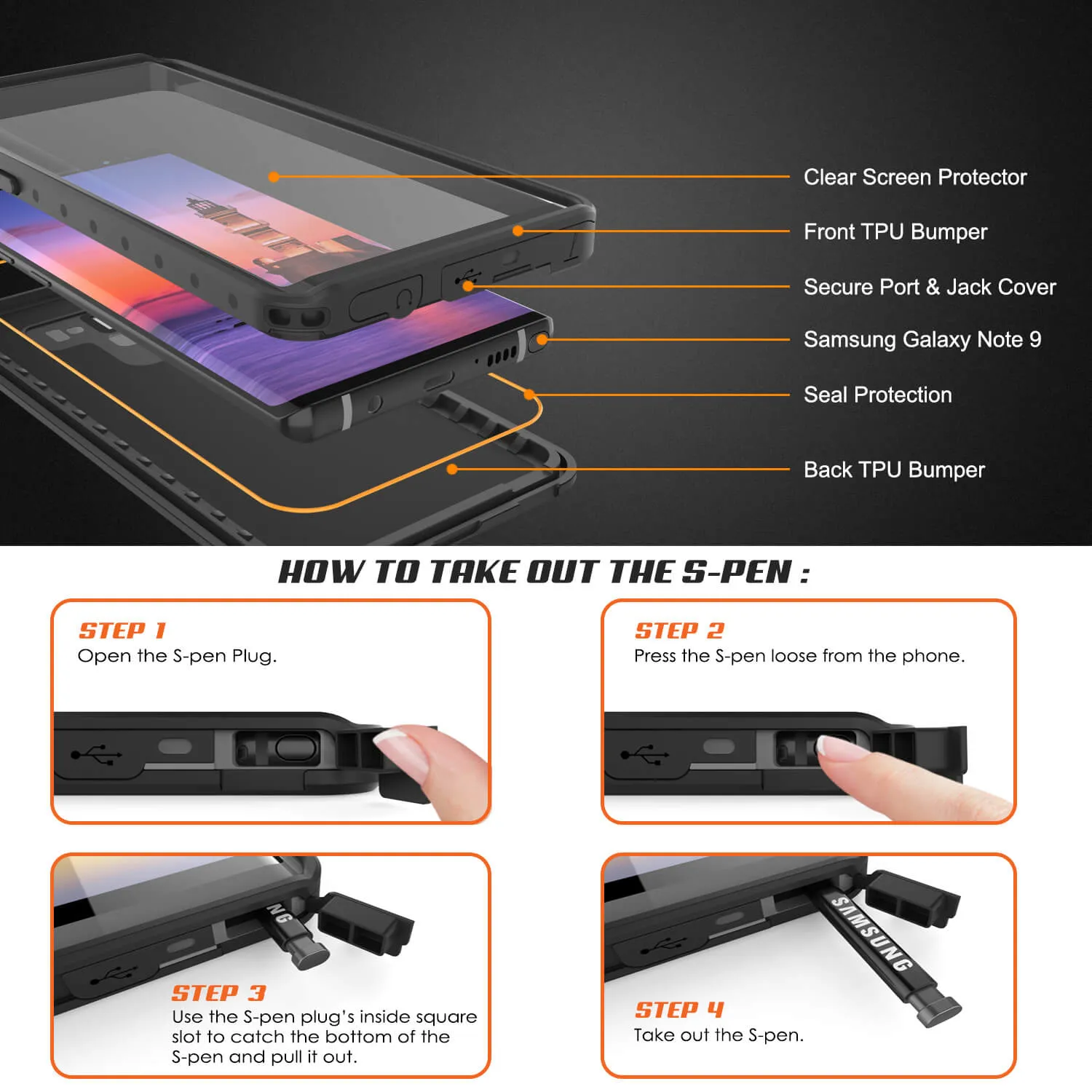 Clear Screen Protector

Front TPU Bumper

Secure Port & Jack Cover

Samsung Galaxy Note 9

Seal Protection

Back TPU Bumper

HOW TO TAKE OUT THE S-PEN :

STEP 1
Open the S-pen Plug.

STEP 2
Press the S-pen loose from the phone.

NG

STEP 3
Use the S-pen plug's inside square slot to catch the bottom of the S-pen and pull it out.

SAMSUNG

STEP 4
Take out the S-pen.